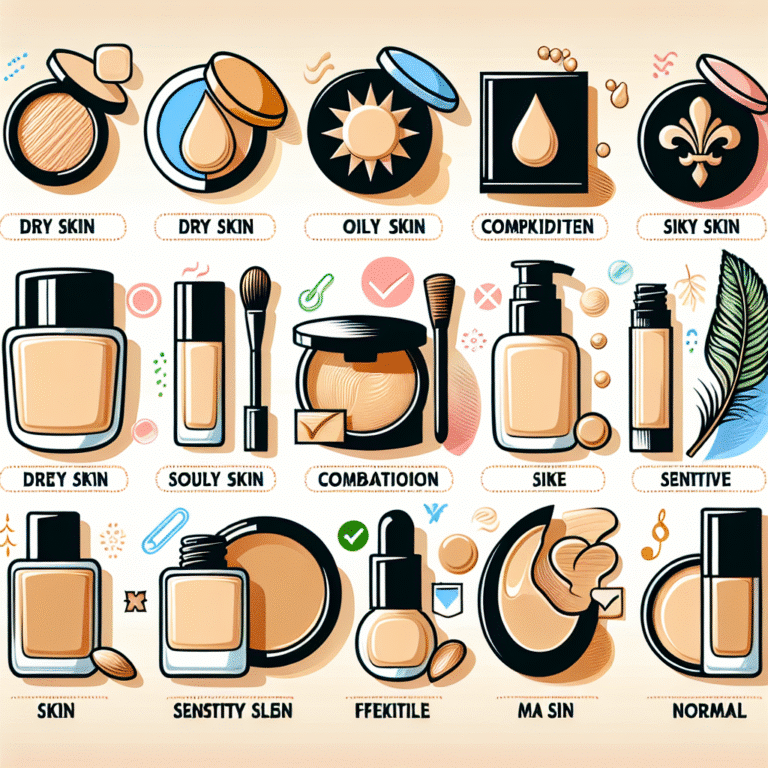 DRY SKIN

DRY SKIN

OILY SKIN

COMPKIDITEN

SIKY SKIN

DREY SKIN

SOULY SKIN

COMBATIOION

SIKE

SENTIVE

SKIN

SENSTITY SLEN

FFEKITILE

MA SIN

NORMAL